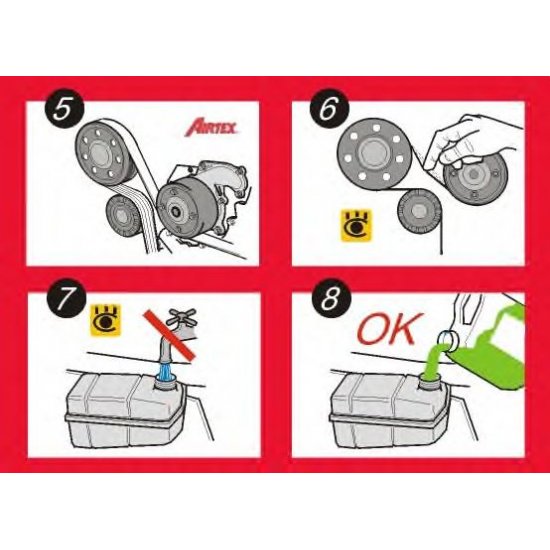 5

AIRTEX

6

7

8

OK