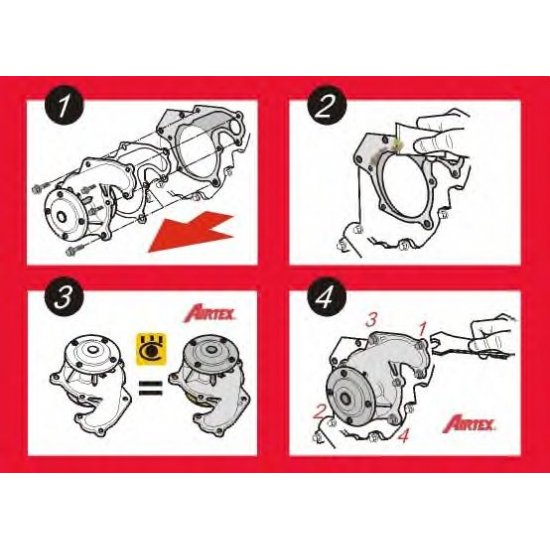 1

2

3

AIRTEX

=

4

3

1

2

4

AIRTEX